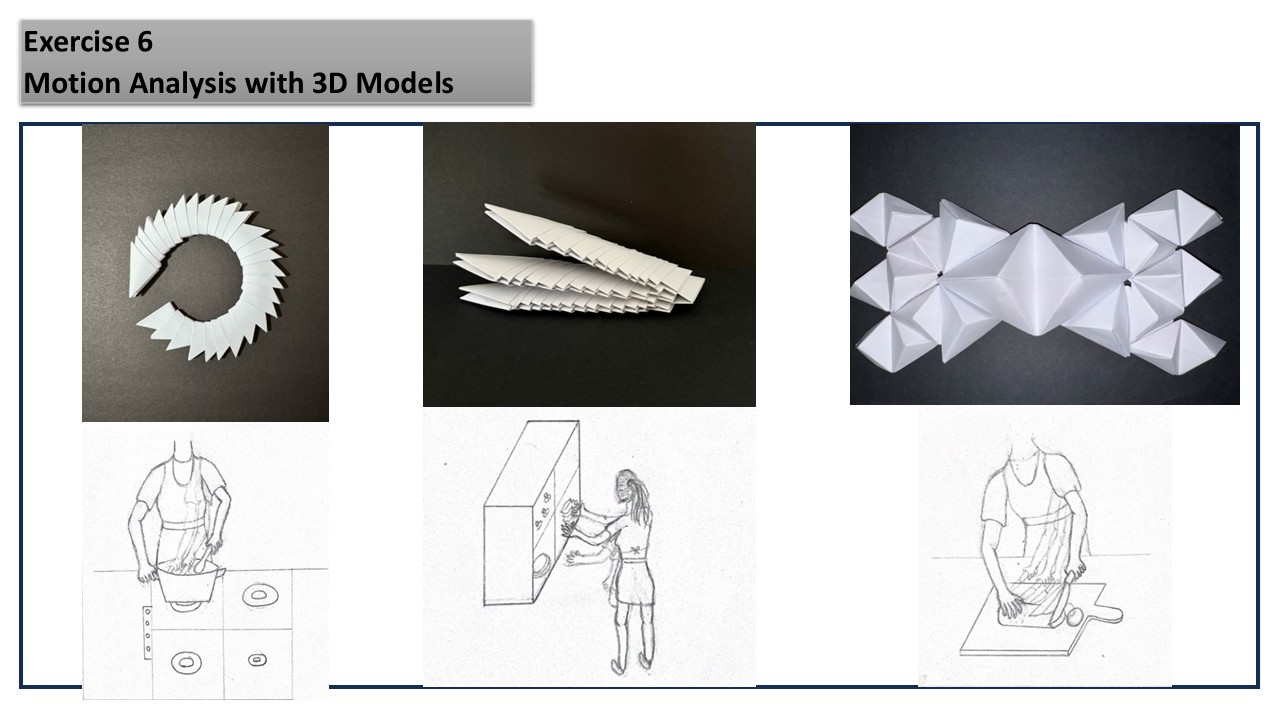 Exercise 6
Motion Analysis with 3D Models