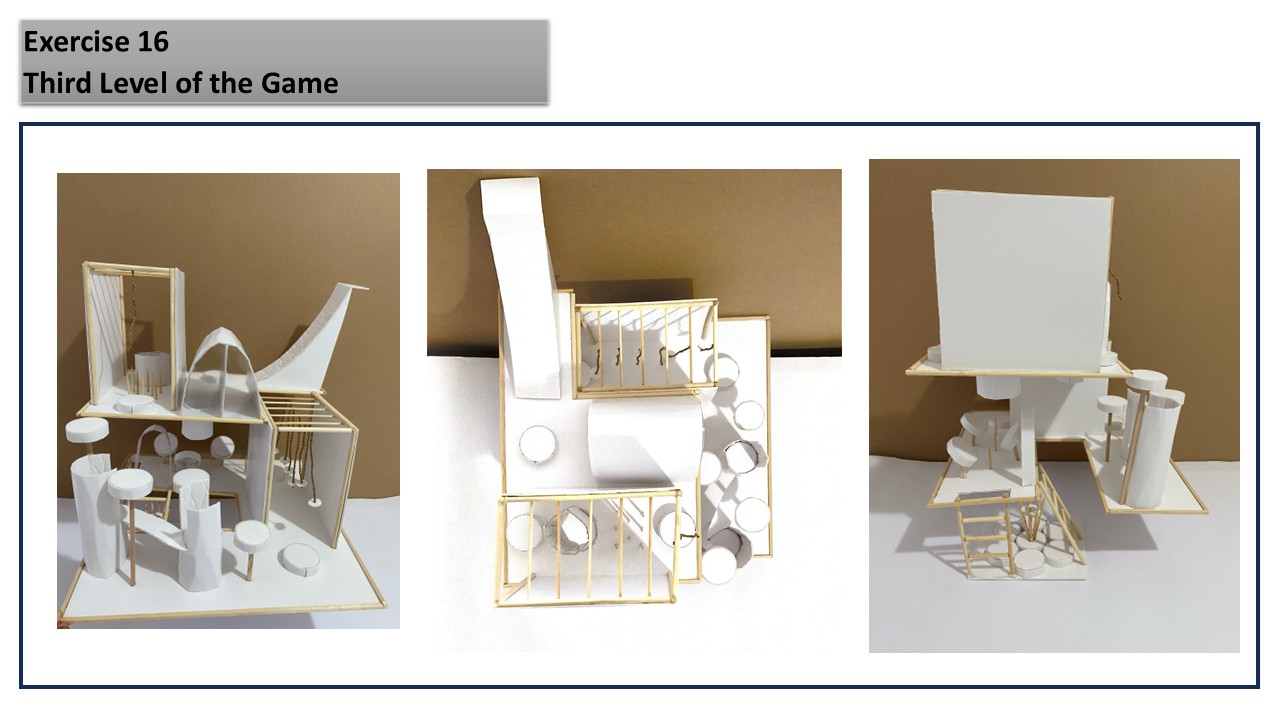 Exercise 16
Third Level of the Game