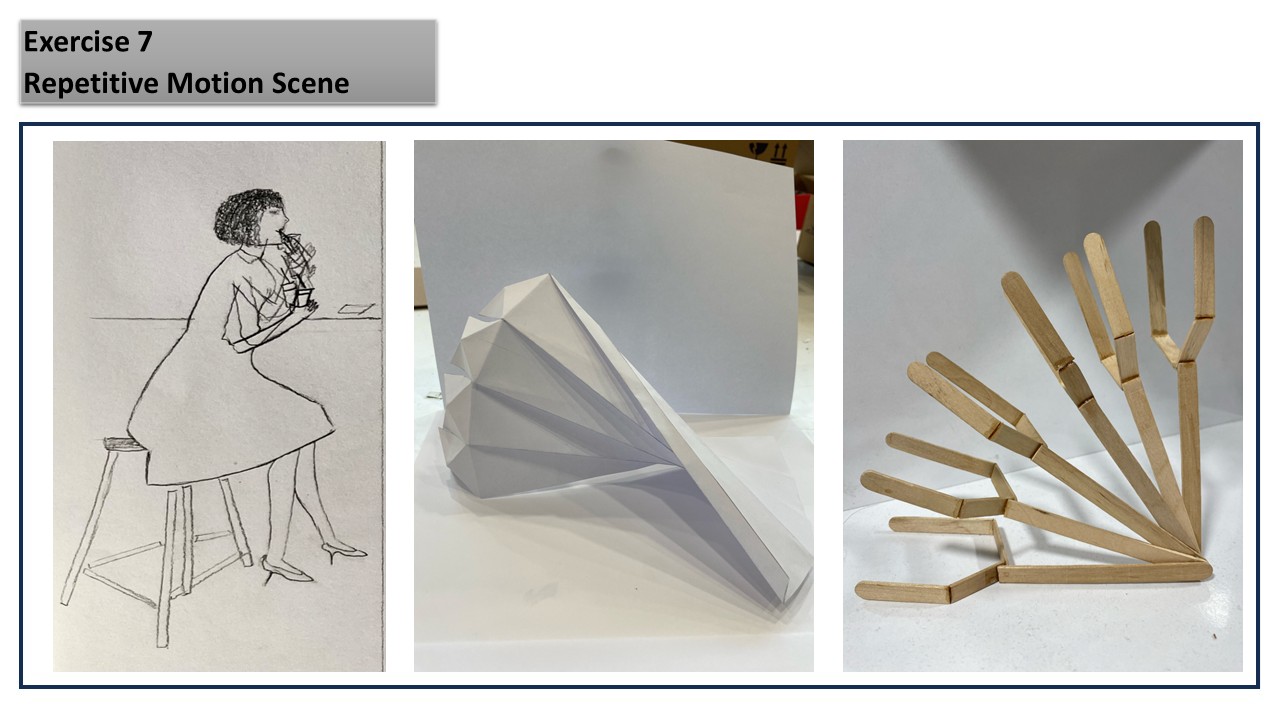 Exercise 7
Repetitive Motion Scene