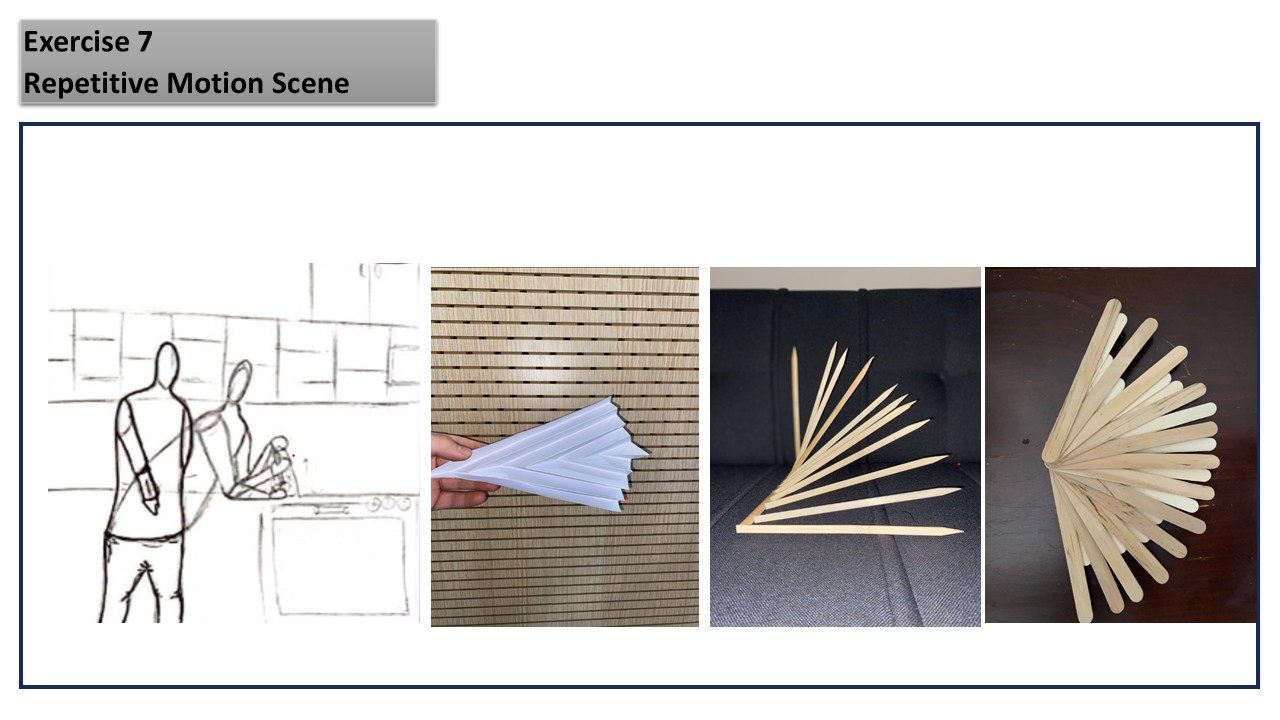 Exercise 7
Repetitive Motion Scene