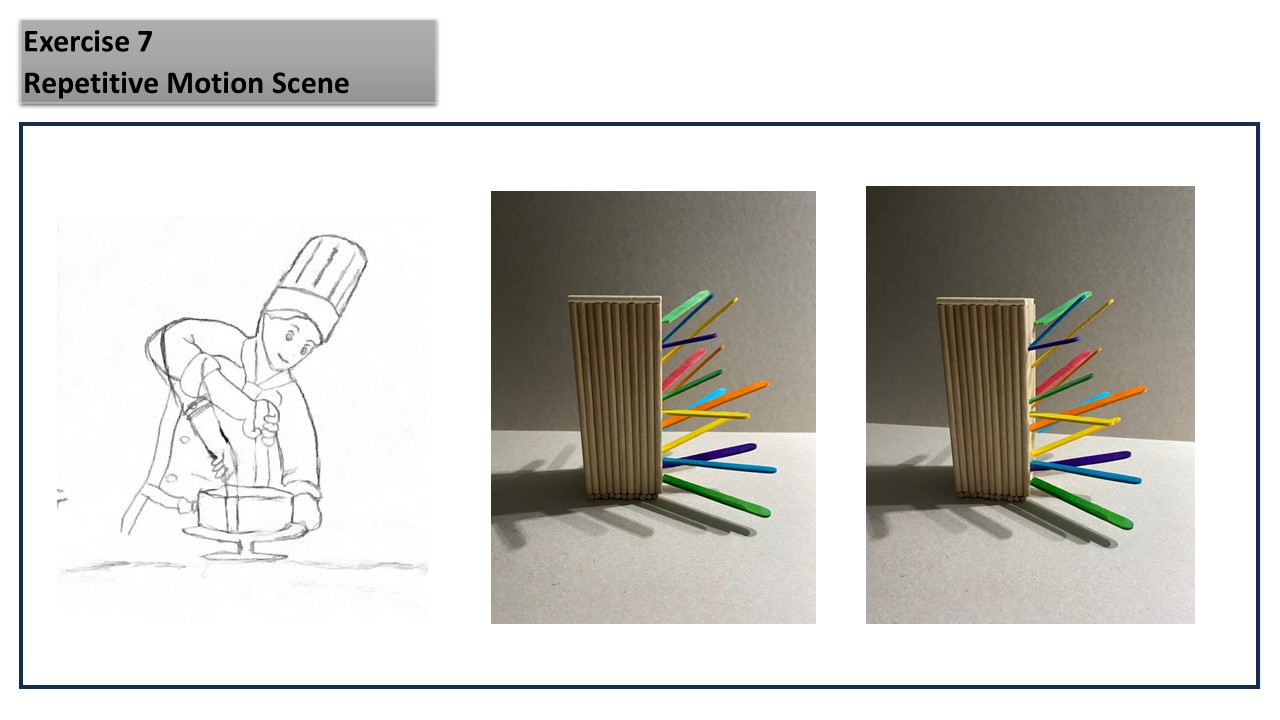 Exercise 7
Repetitive Motion Scene